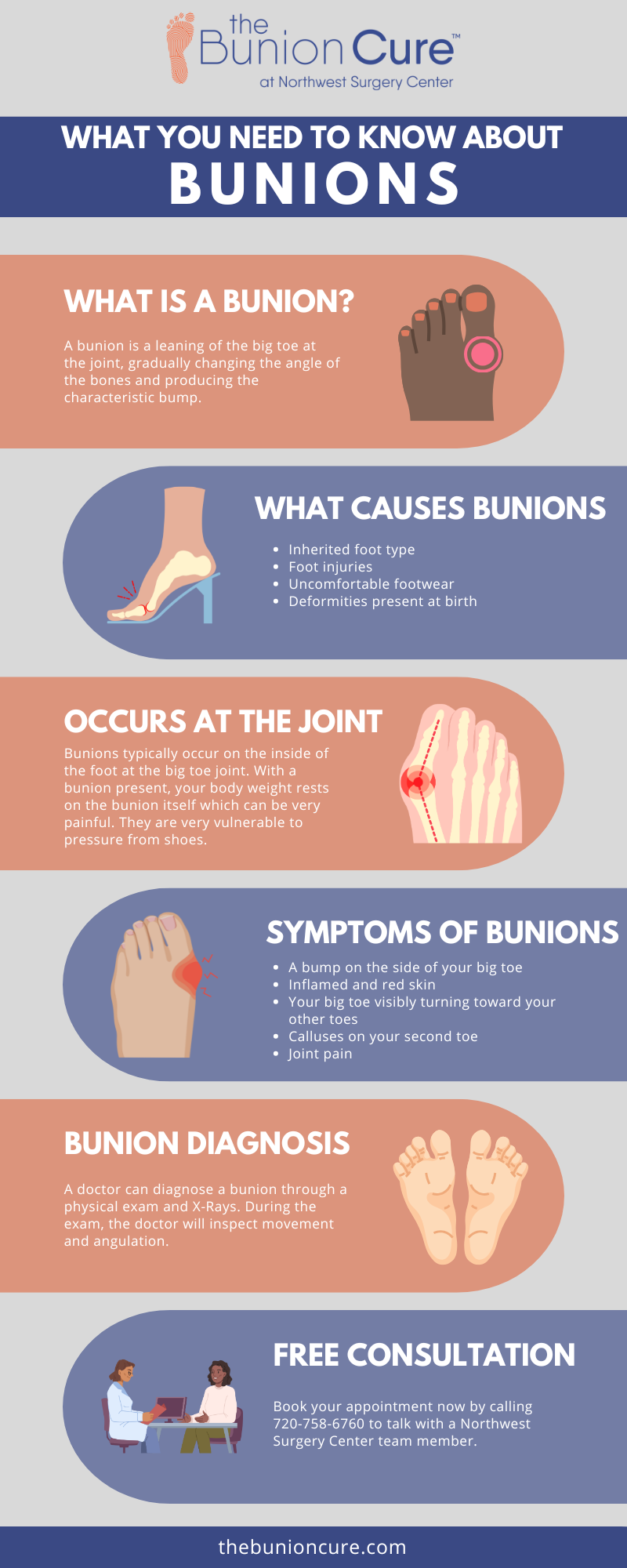 the Bunion Cure™
at Northwest Surgery Center

WHAT YOU NEED TO KNOW ABOUT
BUNIONS

WHAT IS A BUNION?

A bunion is a leaning of the big toe at the joint, gradually changing the angle of the bones and producing the characteristic bump.

WHAT CAUSES BUNIONS

- Inherited foot type
- Foot injuries
- Uncomfortable footwear
- Deformities present at birth

OCCURS AT THE JOINT

Bunions typically occur on the inside of the foot at the big toe joint. With a bunion present, your body weight rests on the bunion itself which can be very painful. They are very vulnerable to pressure from shoes.

SYMPTOMS OF BUNIONS

- A bump on the side of your big toe
- Inflamed and red skin
- Your big toe visibly turning toward your other toes
- Calluses on your second toe
- Joint pain

BUNION DIAGNOSIS

A doctor can diagnose a bunion through a physical exam and X-Rays. During the exam, the doctor will inspect movement and angulation.

FREE CONSULTATION

Book your appointment now by calling 720-758-6760 to talk with a Northwest Surgery Center team member.

thebunioncure.com