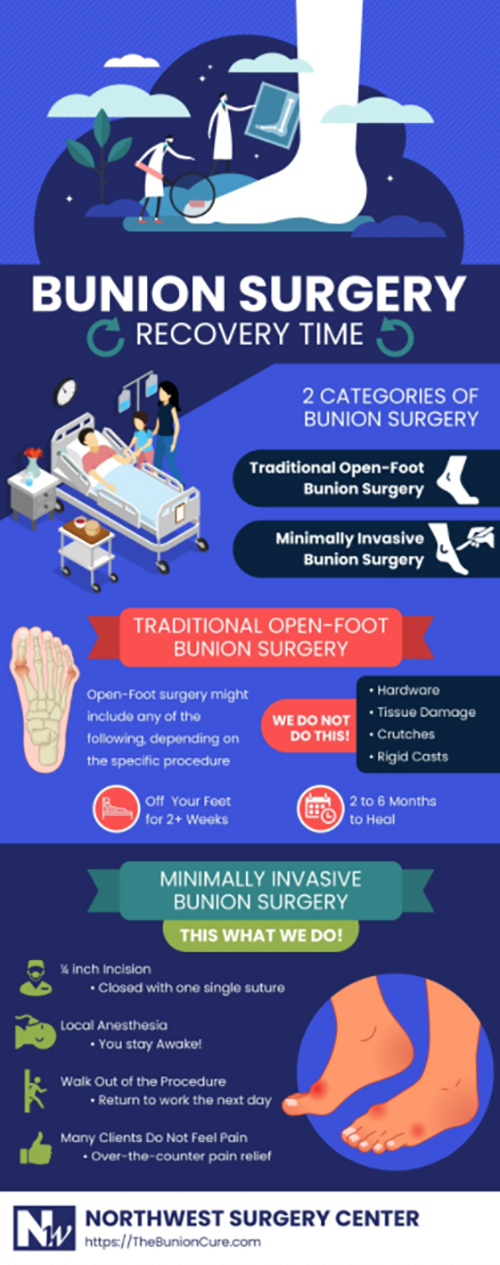 BUNION SURGERY
RECOVERY TIME

2 CATEGORIES OF BUNION SURGERY

Traditional Open-Foot Bunion Surgery

Minimally Invasive Bunion Surgery

TRADITIONAL OPEN-FOOT BUNION SURGERY

Open-Foot surgery might include any of the following, depending on the specific procedure

WE DO NOT DO THIS!

• Hardware
• Tissue Damage
• Crutches
• Rigid Casts

Off Your Feet for 2+ Weeks

2 to 6 Months to Heal

MINIMALLY INVASIVE BUNION SURGERY

THIS WHAT WE DO!

¼ inch Incision
• Closed with one single suture

Local Anesthesia
• You stay Awake!

Walk Out of the Procedure
• Return to work the next day

Many Clients Do Not Feel Pain
• Over-the-counter pain relief

NW

NORTHWEST SURGERY CENTER
https://TheBunionCure.com